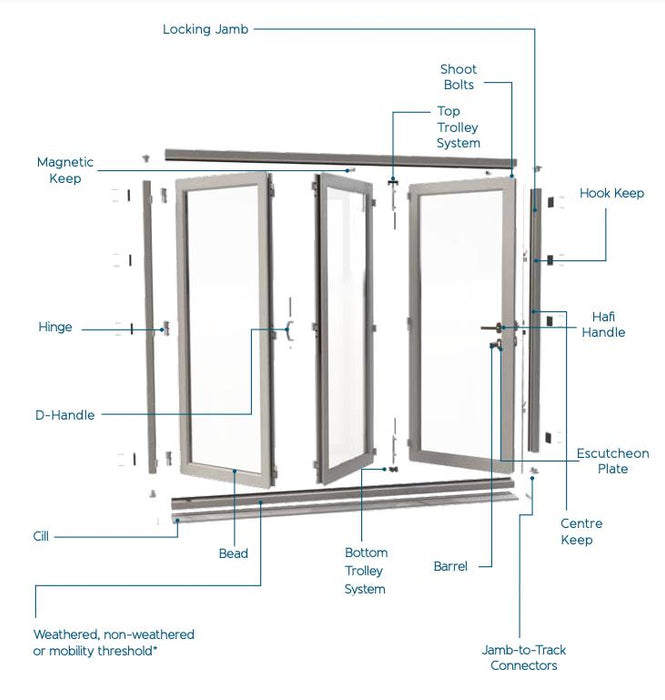 Locking Jamb

Shoot Bolts

Top Trolley System

Magnetic Keep

Hook Keep

Hinge

Hafi Handle

D-Handle

Escutcheon Plate

Centre Keep

Cill

Bead

Bottom Trolley System

Barrel

Weathered, non-weathered or mobility threshold*

Jamb-to-Track Connectors